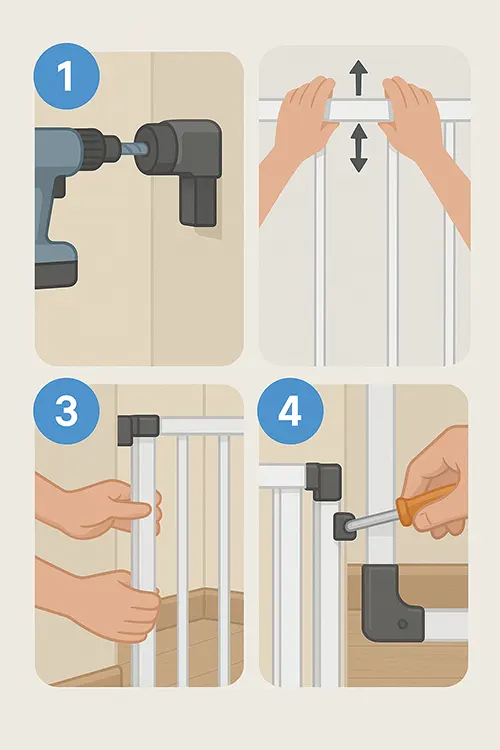 1

3

4